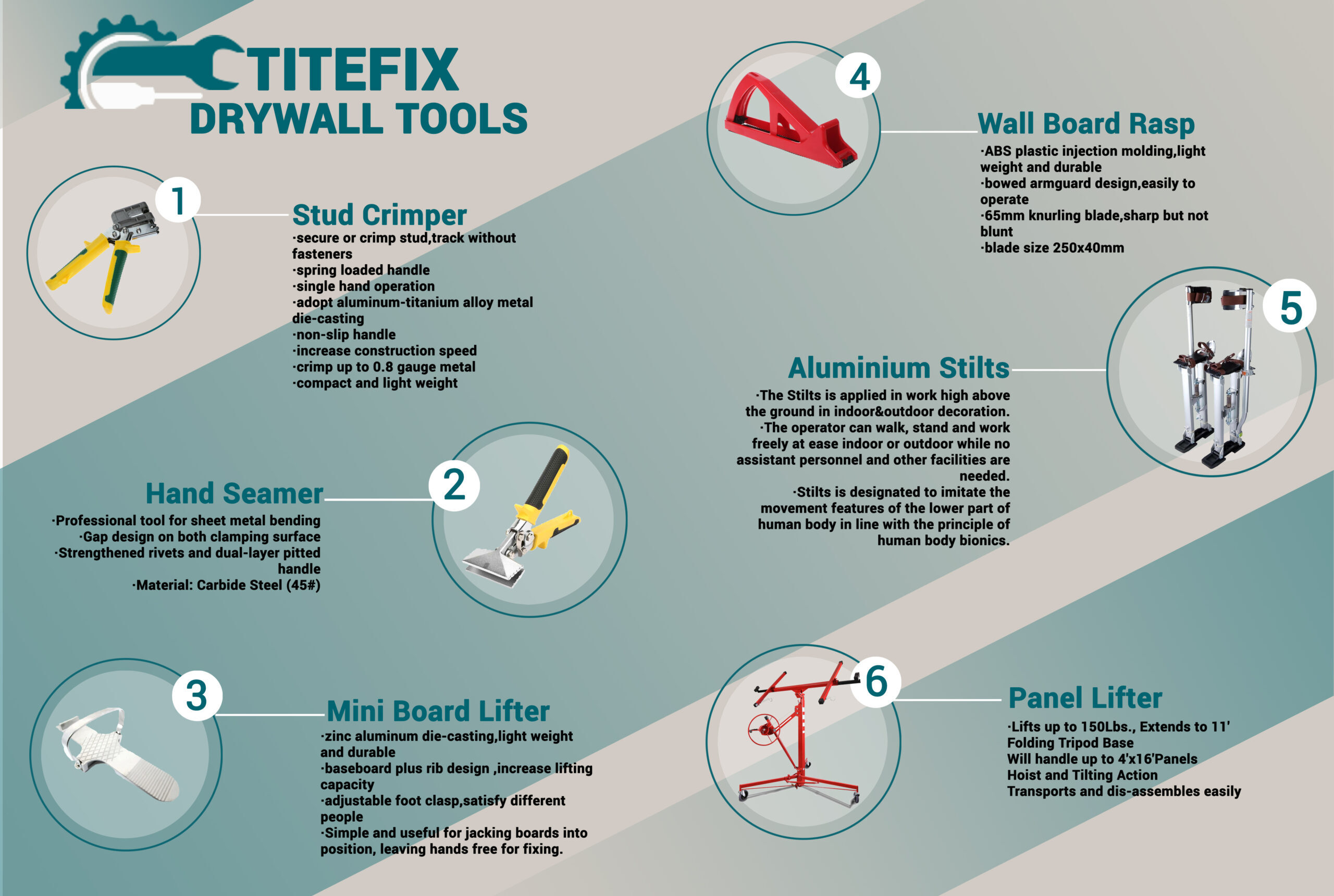 TITEFIX
DRYWALL TOOLS

1
Stud Crimper
·secure or crimp stud,track without fasteners
·spring loaded handle
·single hand operation
·adopt aluminum-titanium alloy metal die-casting
·non-slip handle
·increase construction speed
·crimp up to 0.8 gauge metal
·compact and light weight

2
Hand Seamer
·Professional tool for sheet metal bending
·Gap design on both clamping surface
·Strengthened rivets and dual-layer pitted handle
·Material: Carbide Steel (45#)

3
Mini Board Lifter
·zinc aluminum die-casting,light weight and durable
·baseboard plus rib design ,increase lifting capacity
·adjustable foot clasp,satisfy different people
·Simple and useful for jacking boards into position, leaving hands free for fixing.

4
Wall Board Rasp
·ABS plastic injection molding,light weight and durable
·bowed armguard design,easily to operate
·65mm knurling blade,sharp but not blunt
·blade size 250x40mm

5
Aluminium Stilts
·The Stilts is applied in work high above the ground in indoor&outdoor decoration.
·The operator can walk, stand and work freely at ease indoor or outdoor while no assistant personnel and other facilities are needed.
·Stilts is designated to imitate the movement features of the lower part of human body in line with the principle of human body bionics.

6
Panel Lifter
·Lifts up to 150Lbs., Extends to 11'
Folding Tripod Base
Will handle up to 4'x16'Panels
Hoist and Tilting Action
Transports and dis-assembles easily